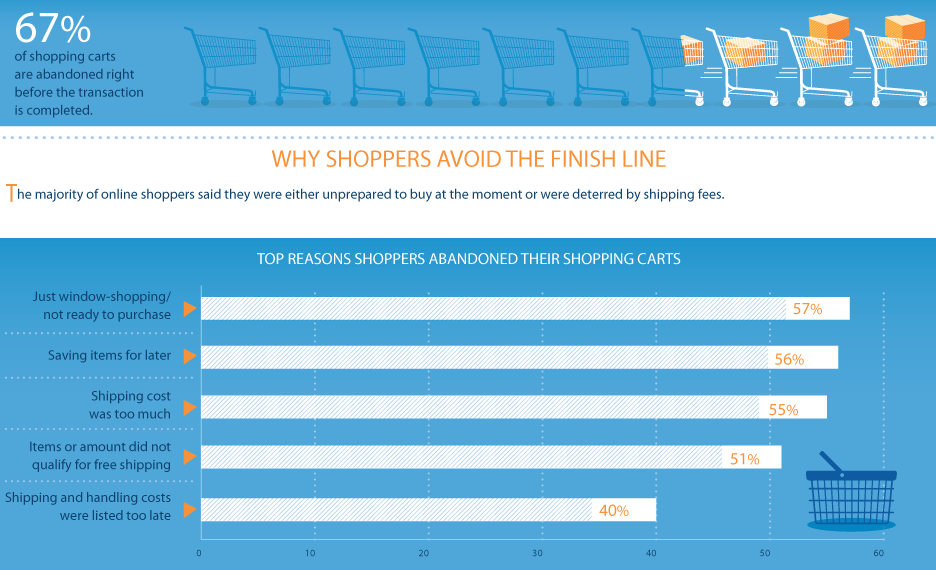 67%
of shopping carts are abandoned right before the transaction is completed.

WHY SHOPPERS AVOID THE FINISH LINE

The majority of online shoppers said they were either unprepared to buy at the moment or were deterred by shipping fees.

TOP REASONS SHOPPERS ABANDONED THEIR SHOPPING CARTS

Just window-shopping/ not ready to purchase 57%

Saving items for later 56%

Shipping cost was too much 55%

Items or amount did not qualify for free shipping 51%

Shipping and handling costs were listed too late 40%

0 10 20 30 40 50 60