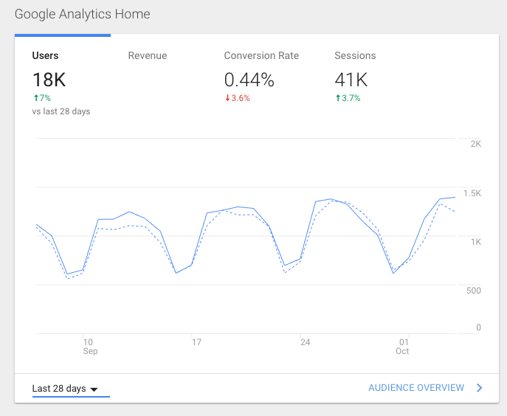 Google Analytics Home

Users
18K
↑7%
vs last 28 days

Revenue

Conversion Rate
0.44%
↓3.6%

Sessions
41K
↑3.7%

2K
1.5K
1K
500
0

10
Sep
17
24
01
Oct

Last 28 days

AUDIENCE OVERVIEW